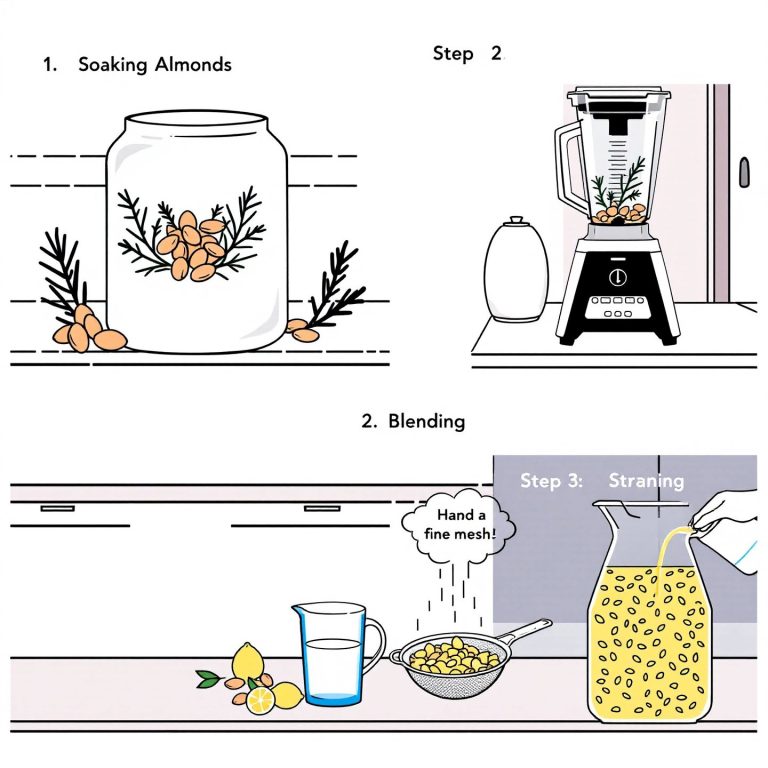 1. Soaking Almonds

Step 2.

2. Blending

Step 3: Straning

Hand a fine mesh!