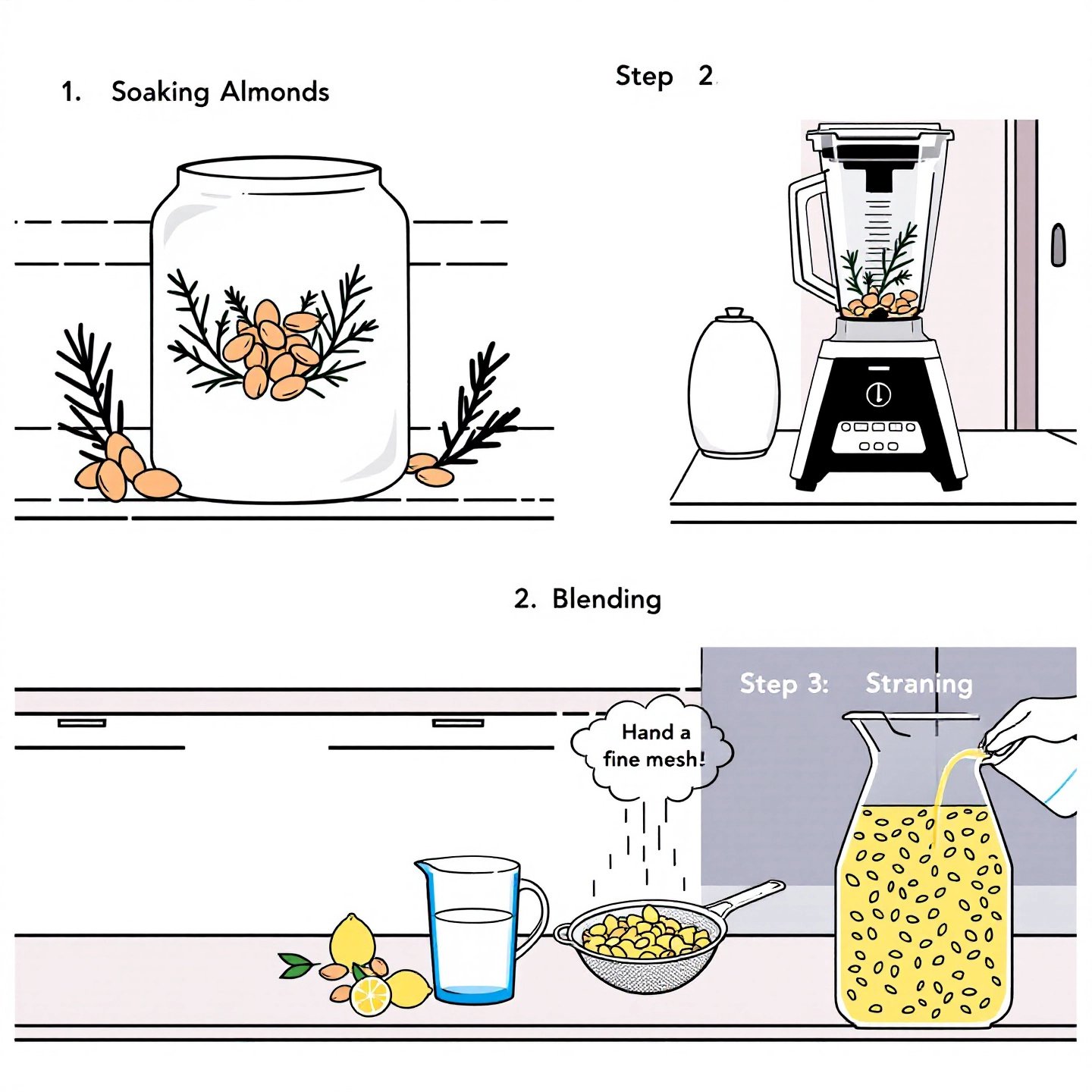 1. Soaking Almonds

Step 2

2. Blending

Step 3: Straning

Hand a fine mesh!