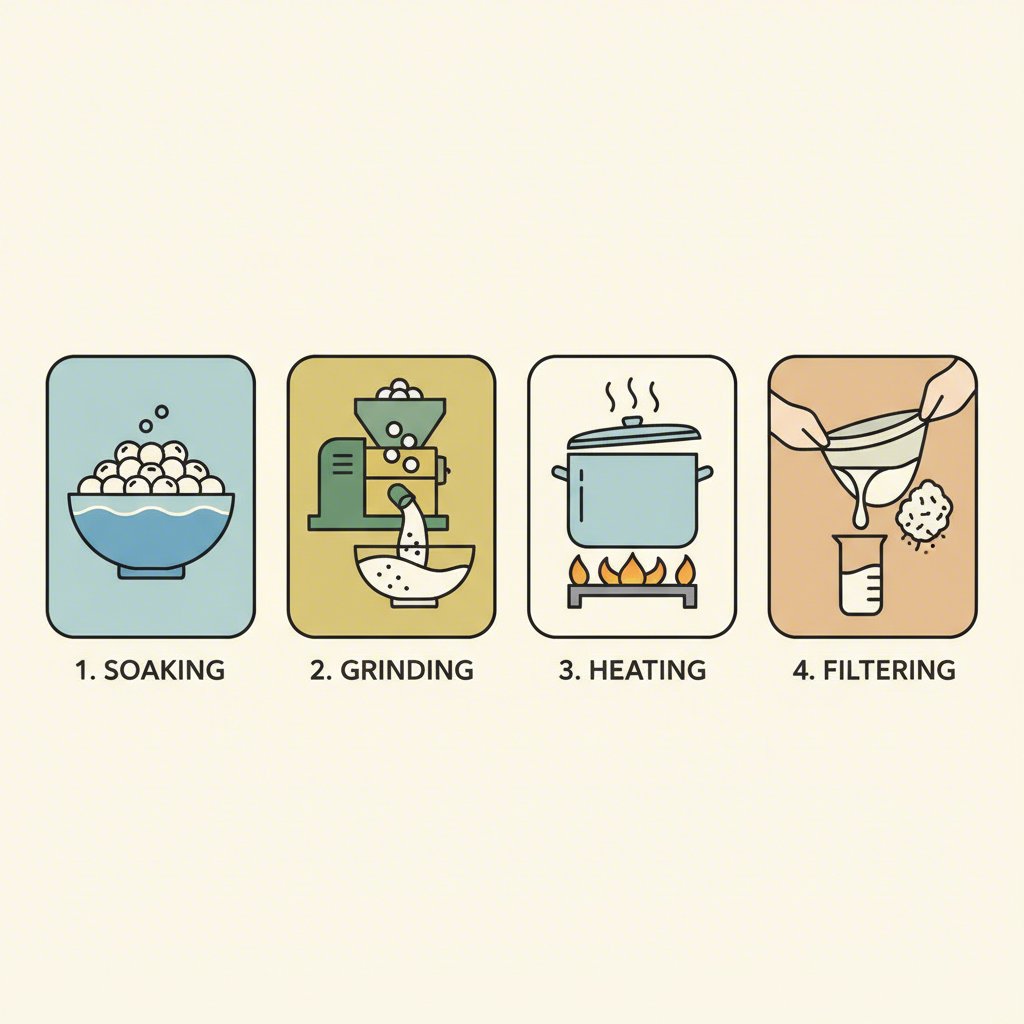 1. SOAKING

2. GRINDING

3. HEATING

4. FILTERING