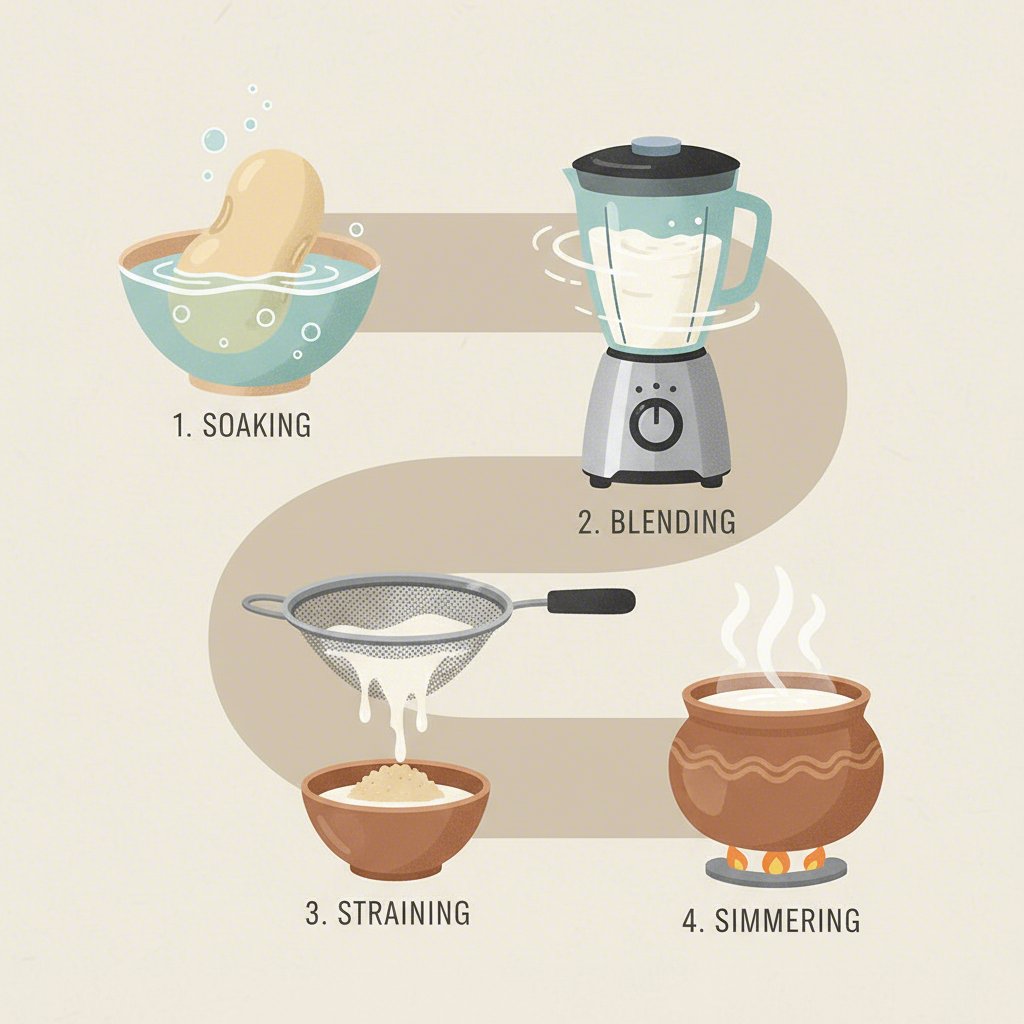 1. SOAKING

2. BLENDING

3. STRAINING

4. SIMMERING