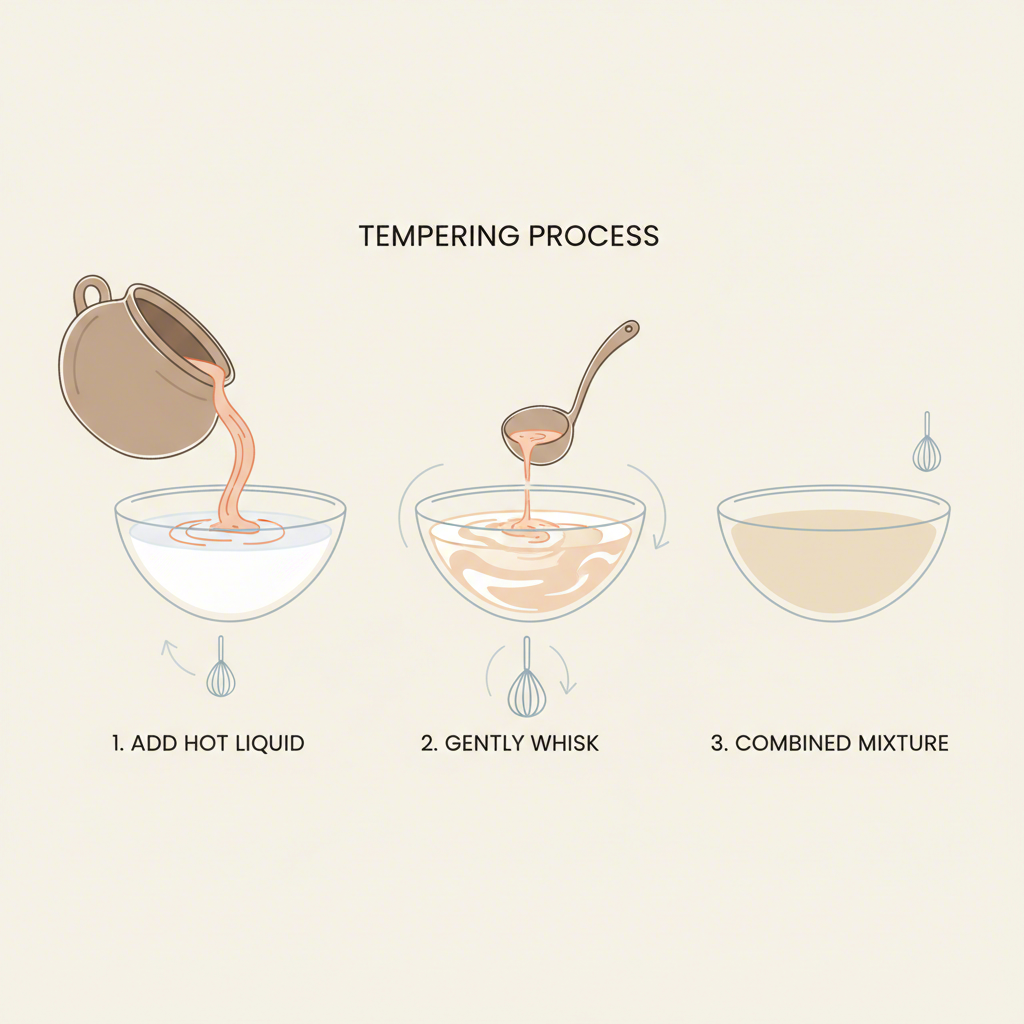 TEMPERING PROCESS

1. ADD HOT LIQUID

2. GENTLY WHISK

3. COMBINED MIXTURE