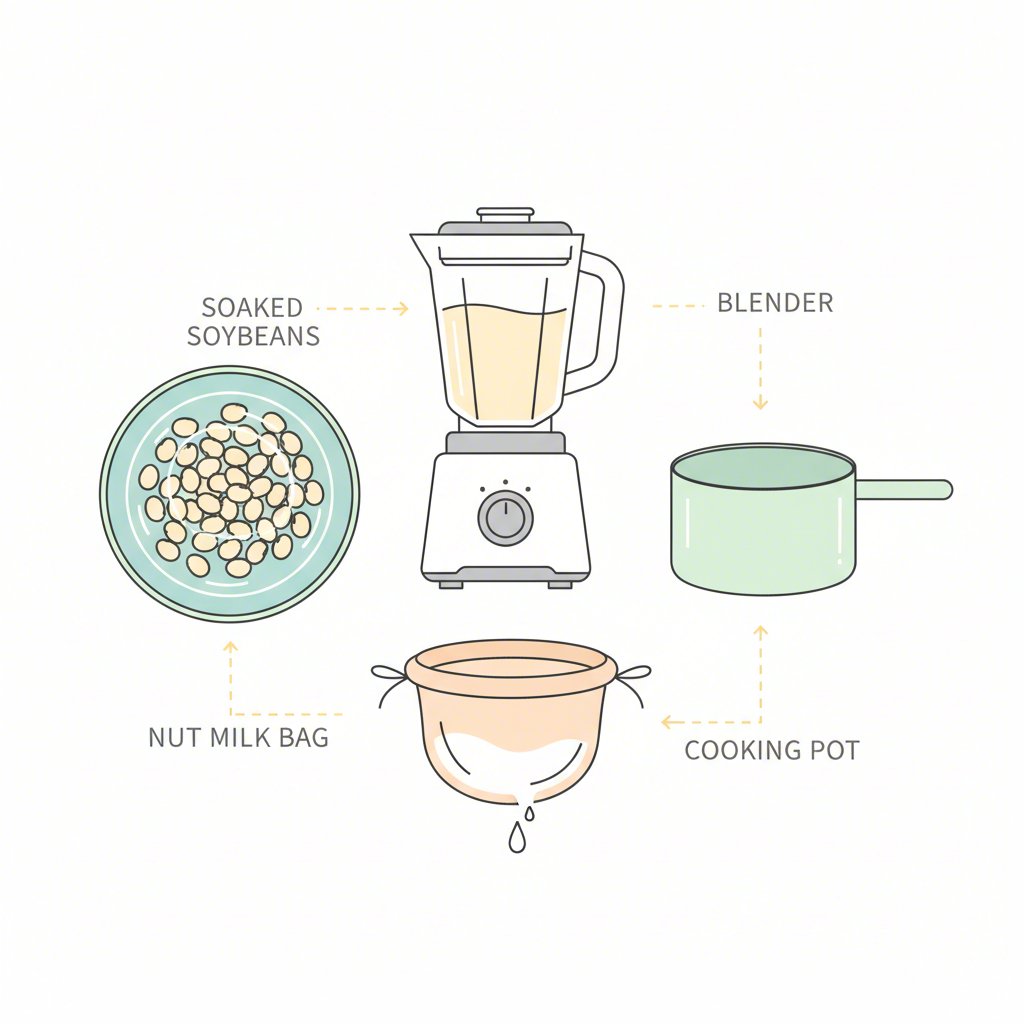 SOAKED SOYBEANS

BLENDER

NUT MILK BAG

COOKING POT