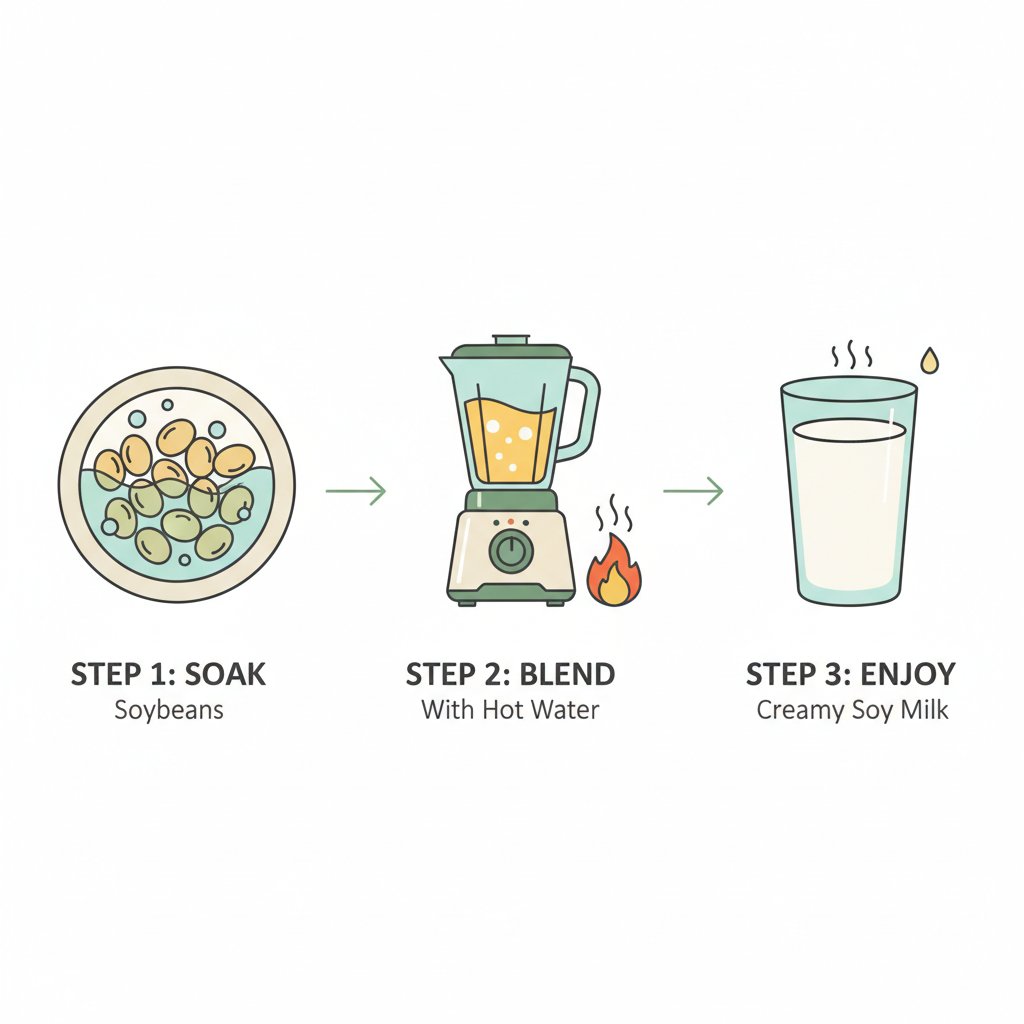 STEP 1: SOAK
Soybeans

STEP 2: BLEND
With Hot Water

STEP 3: ENJOY
Creamy Soy Milk