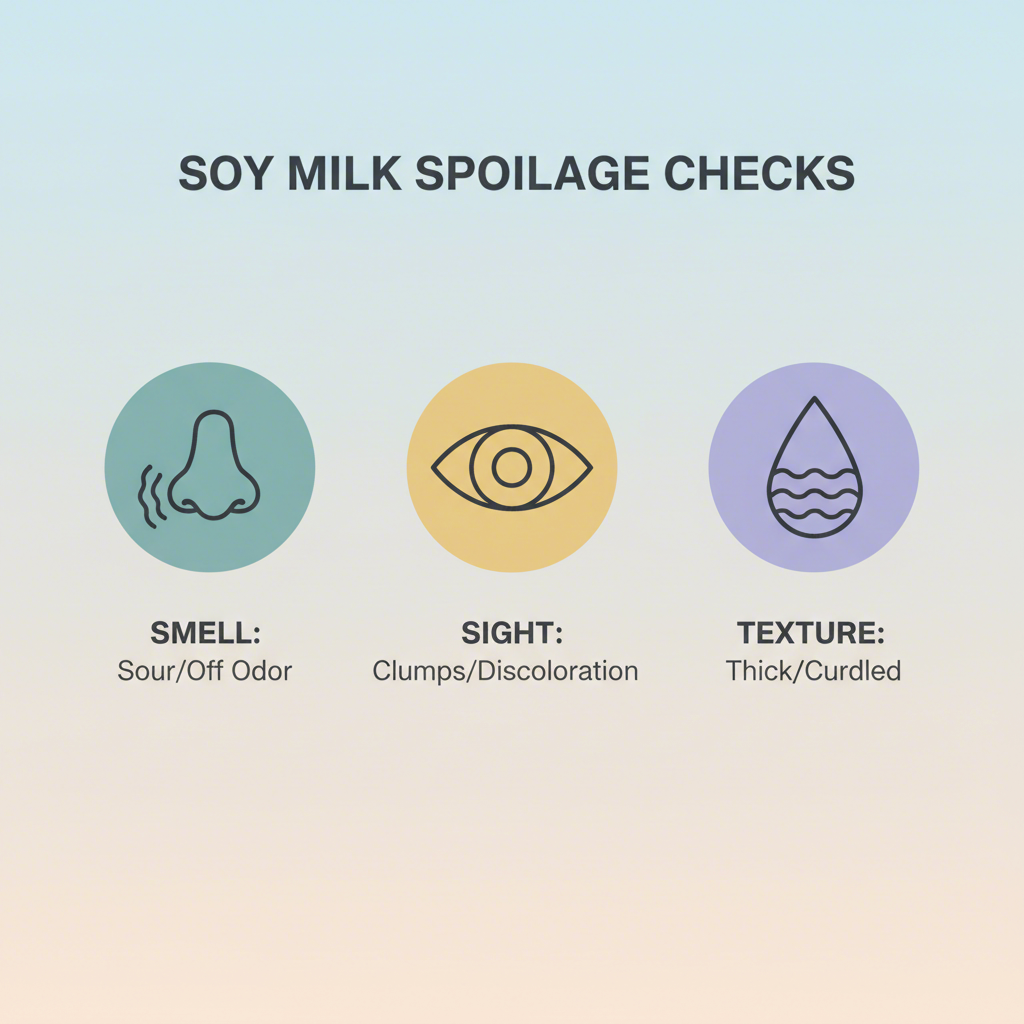 SOY MILK SPOILAGE CHECKS

SMELL:
Sour/Off Odor

SIGHT:
Clumps/Discoloration

TEXTURE:
Thick/Curdled