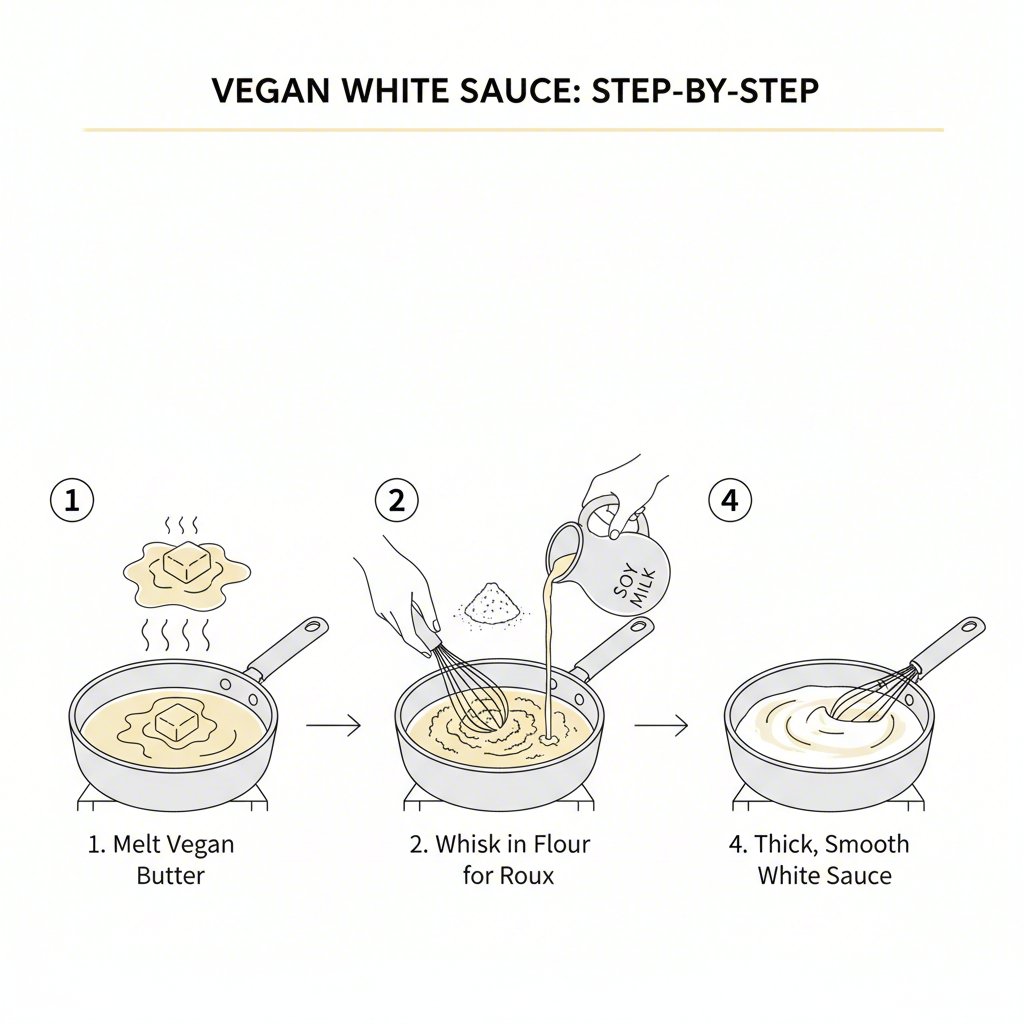 VEGAN WHITE SAUCE: STEP-BY-STEP

1

2

SOY MILK

4

1. Melt Vegan Butter

2. Whisk in Flour for Roux

4. Thick, Smooth White Sauce