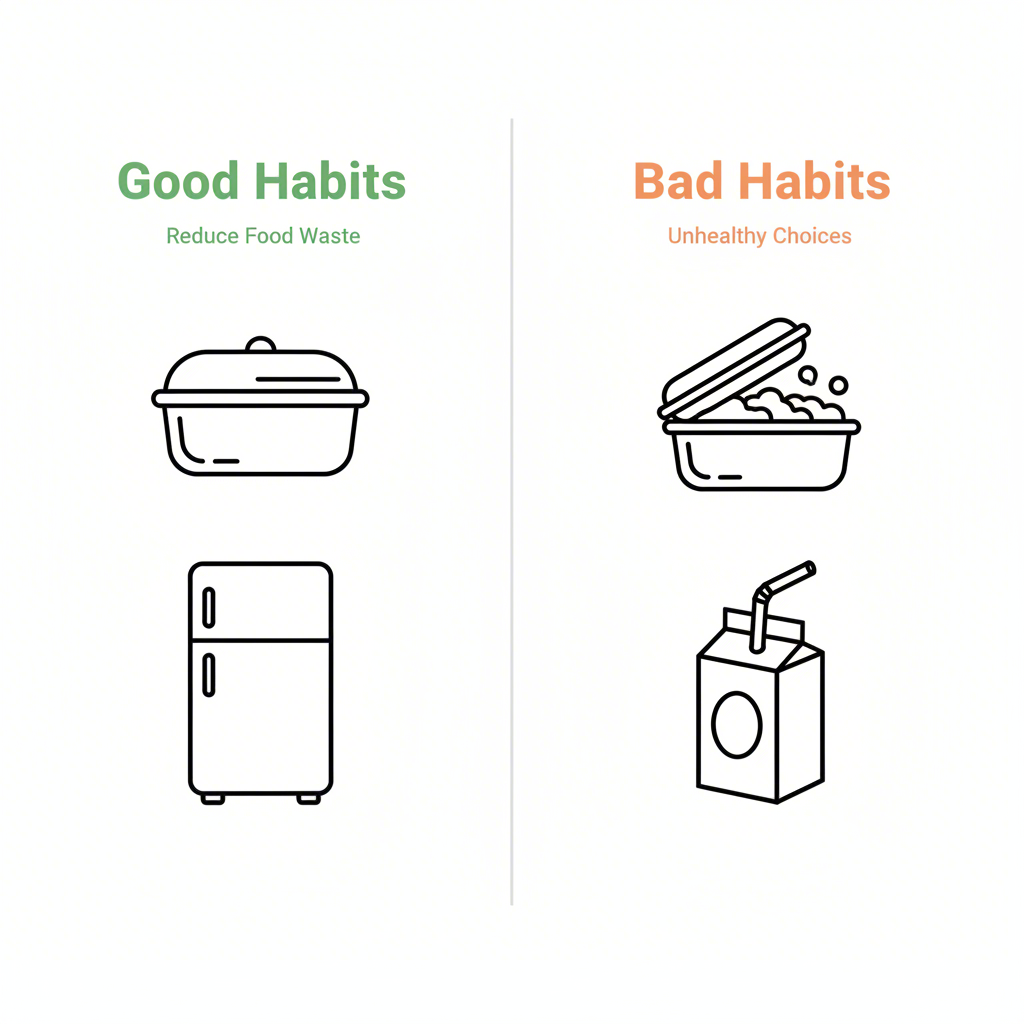 Good Habits

Reduce Food Waste

Bad Habits

Unhealthy Choices